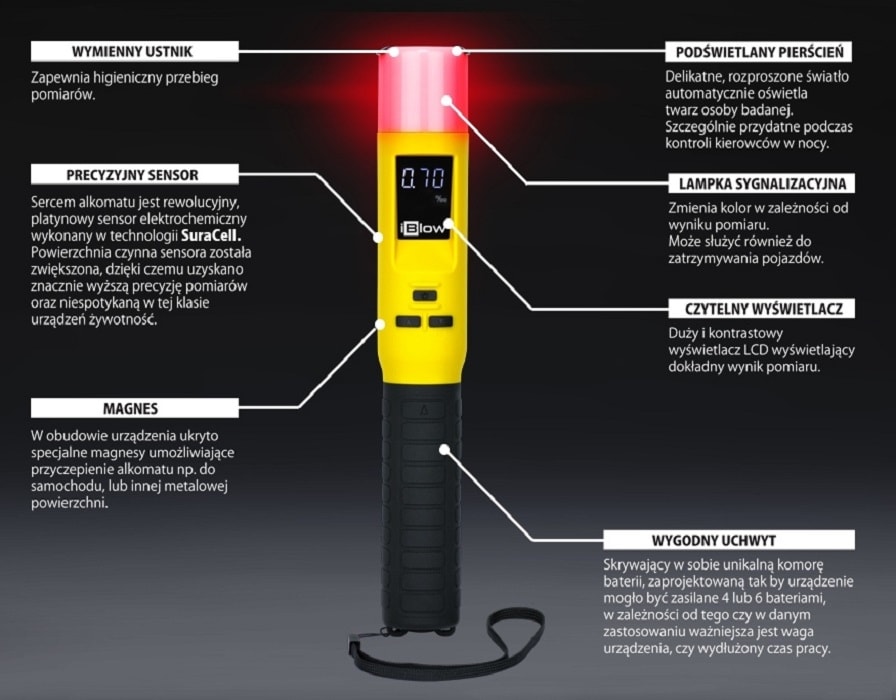 WYMIENNY USTNIK
Zapewnia higieniczny przebieg pomiarów.

PRECYZYJNY SENSOR
Sercem alkomatu jest rewolucyjny, platynowy sensor elektrochemiczny wykonany w technologii SuraCell. Powierzchnia czynna sensora została zwiększona, dzięki czemu uzyskano znacznie wyższą precyzję pomiarów oraz niespotykaną w tej klasie urządzeń żywotność.

MAGNES
W obudowie urządzenia ukryto specjalne magnesy umożliwiające przyczepienie alkomatu np. do samochodu, lub innej metalowej powierzchni.

0.70
‰
iBlow

PODŚWIETLANY PIERŚCIEŃ
Delikatne, rozproszone światło automatycznie oświetla twarz osoby badanej. Szczególnie przydatne podczas kontroli kierowców w nocy.

LAMPKA SYGNALIZACYJNA
Zmienia kolor w zależności od wyniku pomiaru. Może służyć również do zatrzymywania pojazdów.

CZYTELNY WYŚWIETLACZ
Duży i kontrastowy wyświetlacz LCD wyświetlający dokładny wynik pomiaru.

WYGODNY UCHWYT
Skrywający w sobie unikalną komorę baterii, zaprojektowaną tak by urządzenie mogło być zasilane 4 lub 6 bateriami, w zależności od tego czy w danym zastosowaniu ważniejsza jest waga urządzenia, czy wydłużony czas pracy.